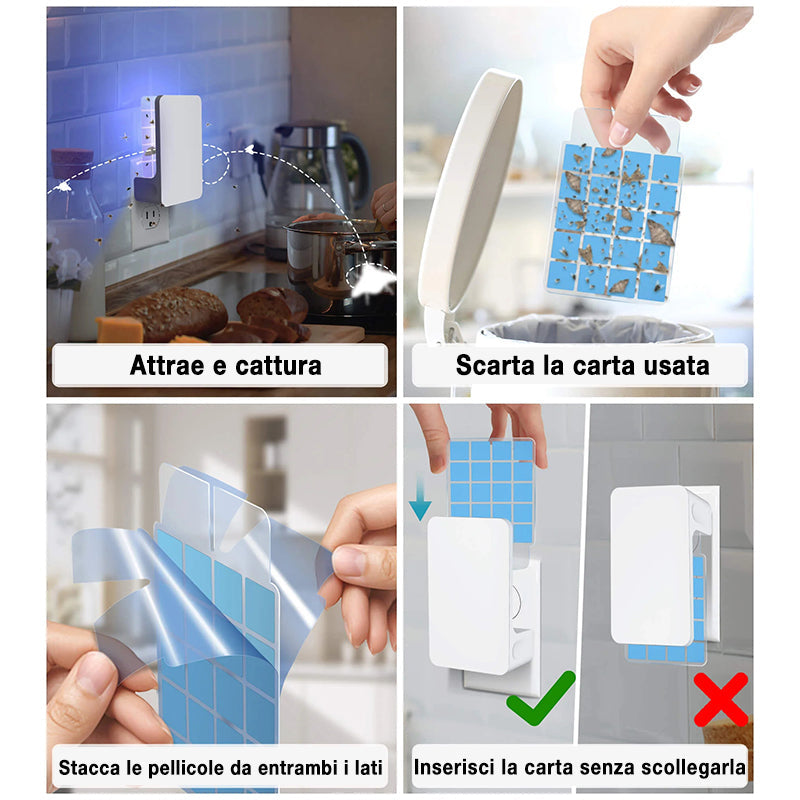 Attrae e cattura

Scarta la carta usata

Stacca le pellicole da entrambi i lati

Inserisci la carta senza scollegarla