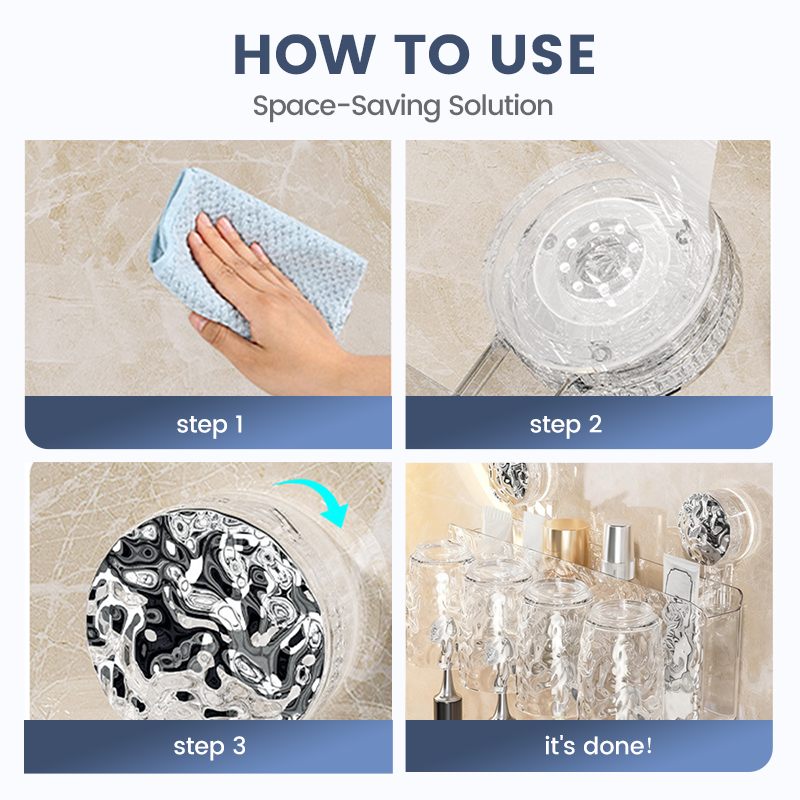 HOW TO USE

Space-Saving Solution

step 1

step 2

step 3

it's done!