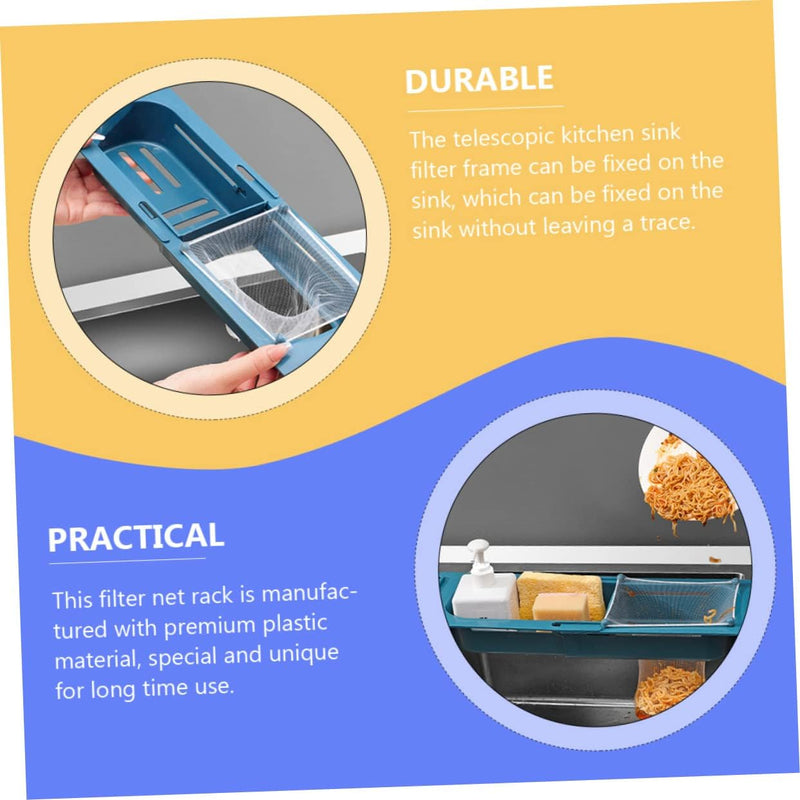 DURABLE

The telescopic kitchen sink filter frame can be fixed on the sink, which can be fixed on the sink without leaving a trace.

PRACTICAL

This filter net rack is manufactured with premium plastic material, special and unique for long time use.