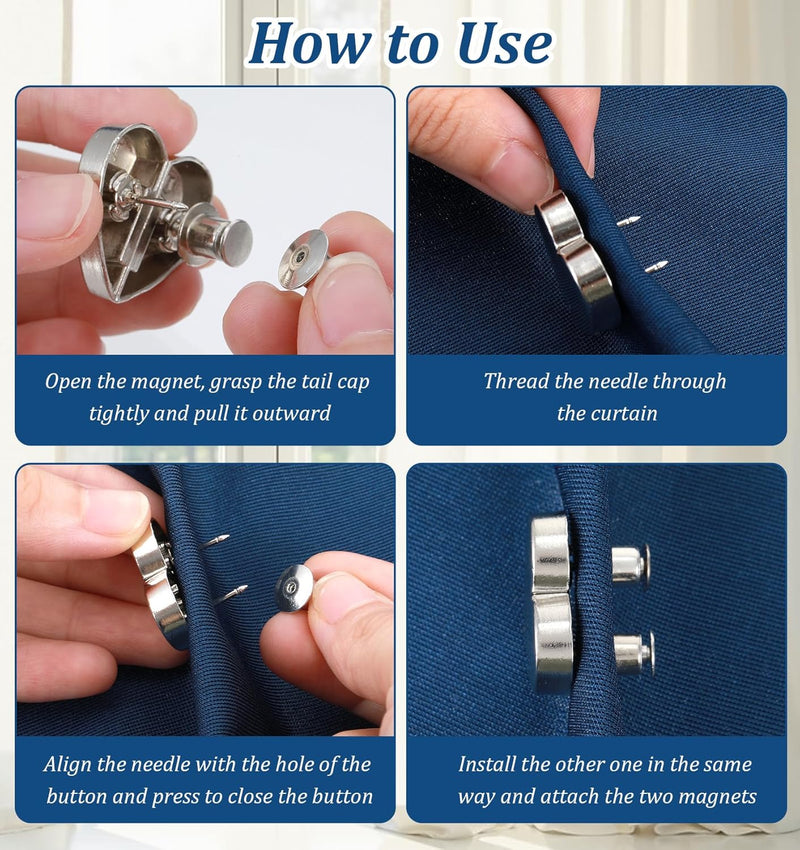 How to Use

Open the magnet, grasp the tail cap tightly and pull it outward

Thread the needle through the curtain

Align the needle with the hole of the button and press to close the button

Install the other one in the same way and attach the two magnets