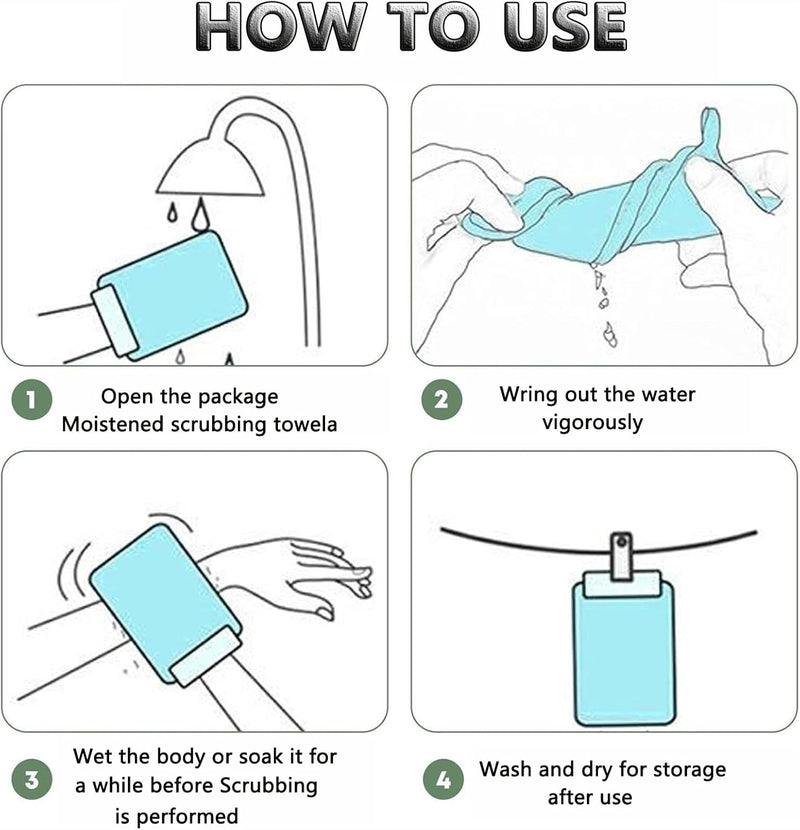 HOW TO USE

1 Open the package
Moistened scrubbing towela

2 Wring out the water
vigorously

3 Wet the body or soak it for
a while before Scrubbing
is performed

4 Wash and dry for storage
after use