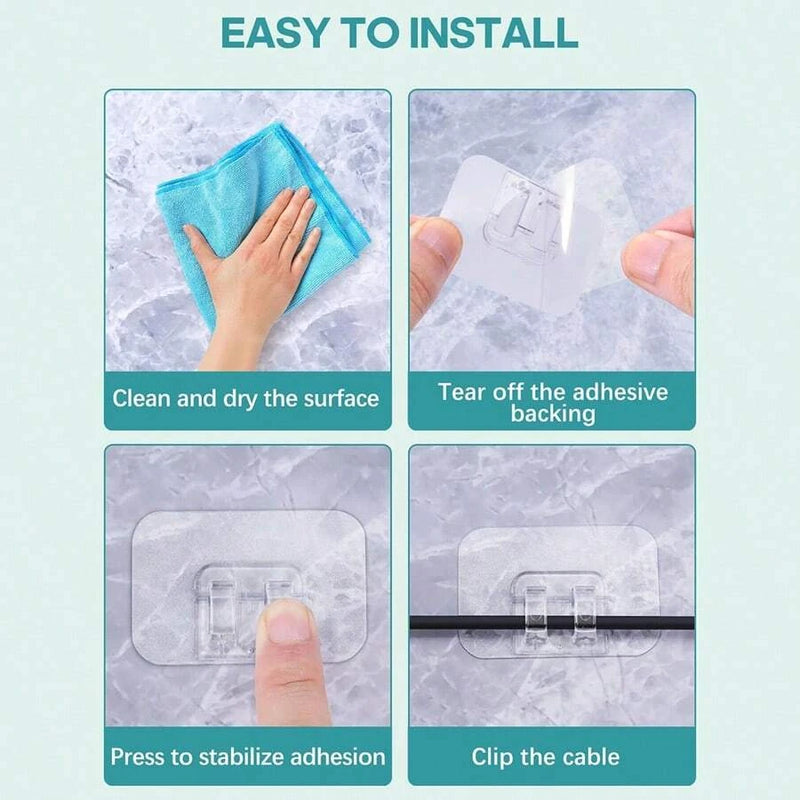 EASY TO INSTALL

Clean and dry the surface

Tear off the adhesive backing

Press to stabilize adhesion

Clip the cable