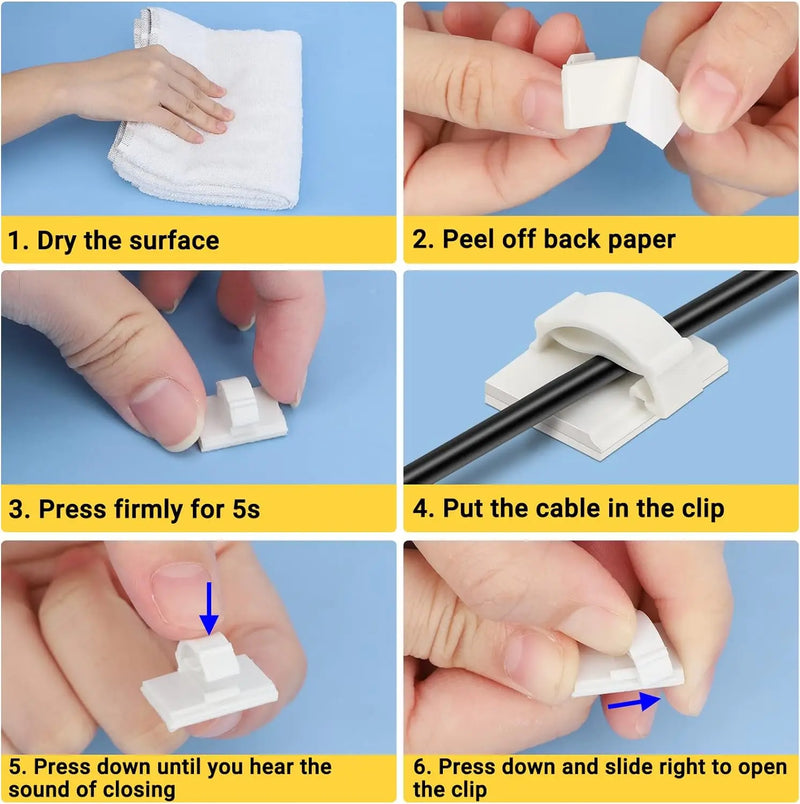 1. Dry the surface

2. Peel off back paper

3. Press firmly for 5s

4. Put the cable in the clip

5. Press down until you hear the sound of closing

6. Press down and slide right to open the clip