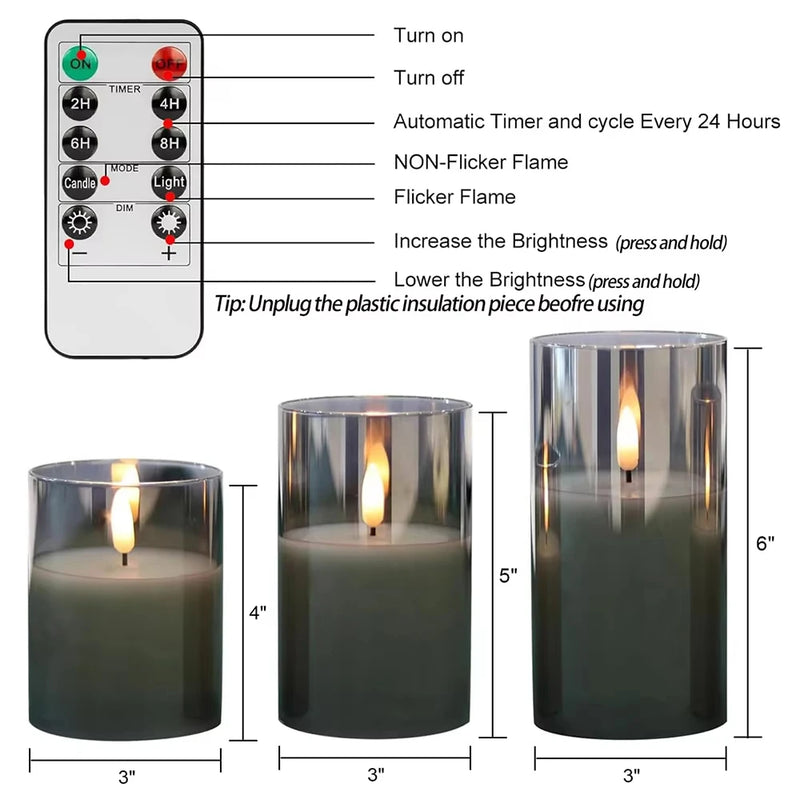 ON
OFF
TIMER
2H
4H
6H
8H
MODE
Candle
Light
DIM
−
+

Turn on

Turn off

Automatic Timer and cycle Every 24 Hours

NON-Flicker Flame

Flicker Flame

Increase the Brightness (press and hold)

Lower the Brightness (press and hold)

Tip: Unplug the plastic insulation piece beofre using

4"

5"

6"

3"

3"

3"