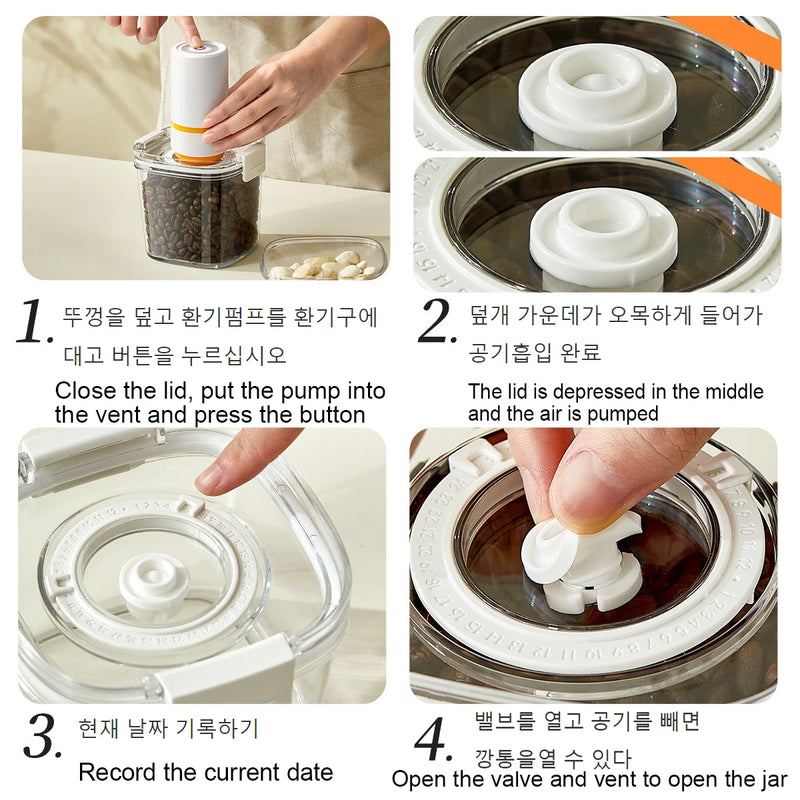 1. 뚜껑을 덮고 환기펌프를 환기구에 대고 버튼을 누르십시오

Close the lid, put the pump into the vent and press the button

2. 덮개 가운데가 오목하게 들어가 공기흡입 완료

The lid is depressed in the middle and the air is pumped

3. 현재 날짜 기록하기

Record the current date

4. 밸브를 열고 공기를 빼면 깡통을열 수 있다

Open the valve and vent to open the jar