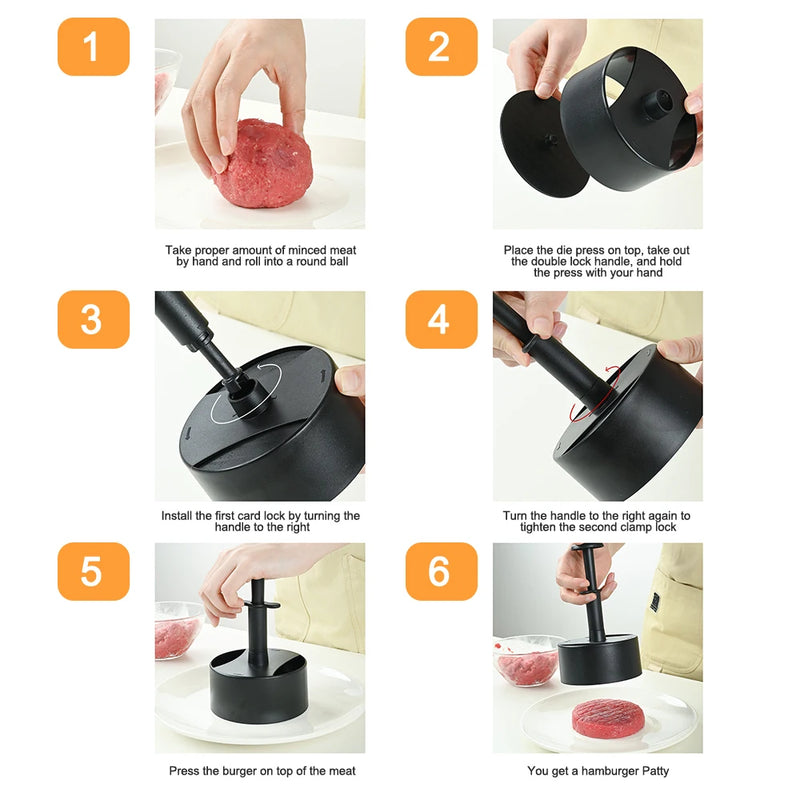 1

Take proper amount of minced meat by hand and roll into a round ball

2

Place the die press on top, take out the double lock handle, and hold the press with your hand

3

Install the first card lock by turning the handle to the right

4

Turn the handle to the right again to tighten the second clamp lock

5

Press the burger on top of the meat

6

You get a hamburger Patty