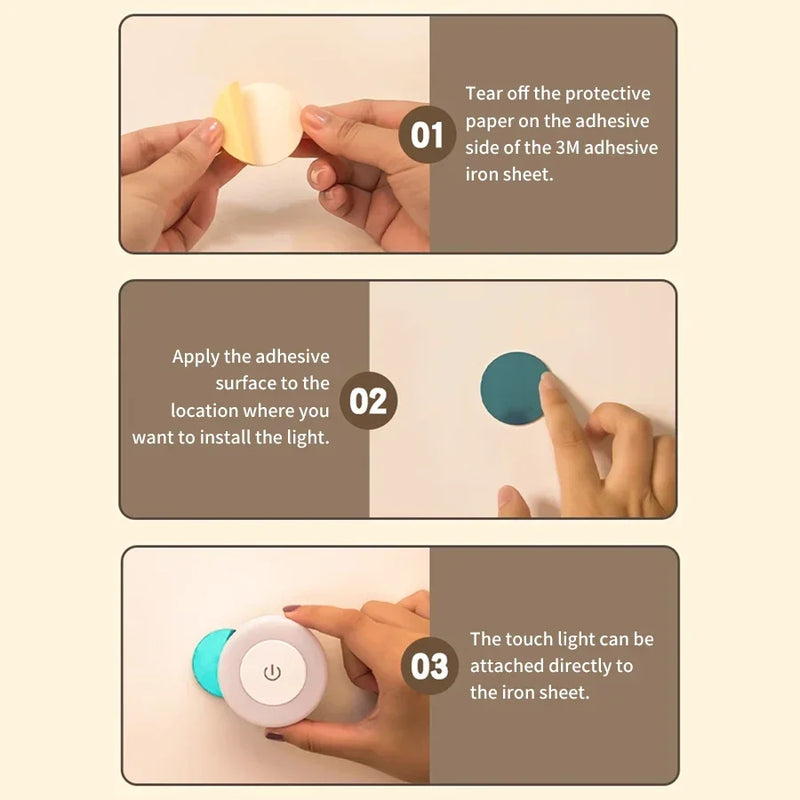 01

Tear off the protective paper on the adhesive side of the 3M adhesive iron sheet.

Apply the adhesive surface to the location where you want to install the light.

02

03

The touch light can be attached directly to the iron sheet.