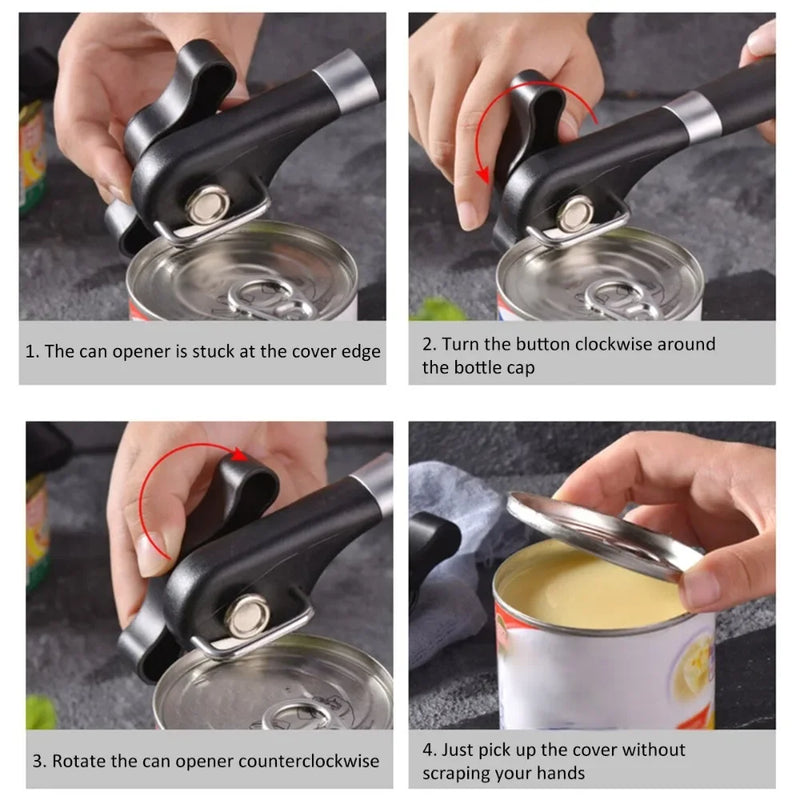 1. The can opener is stuck at the cover edge

2. Turn the button clockwise around the bottle cap

3. Rotate the can opener counterclockwise

4. Just pick up the cover without scraping your hands