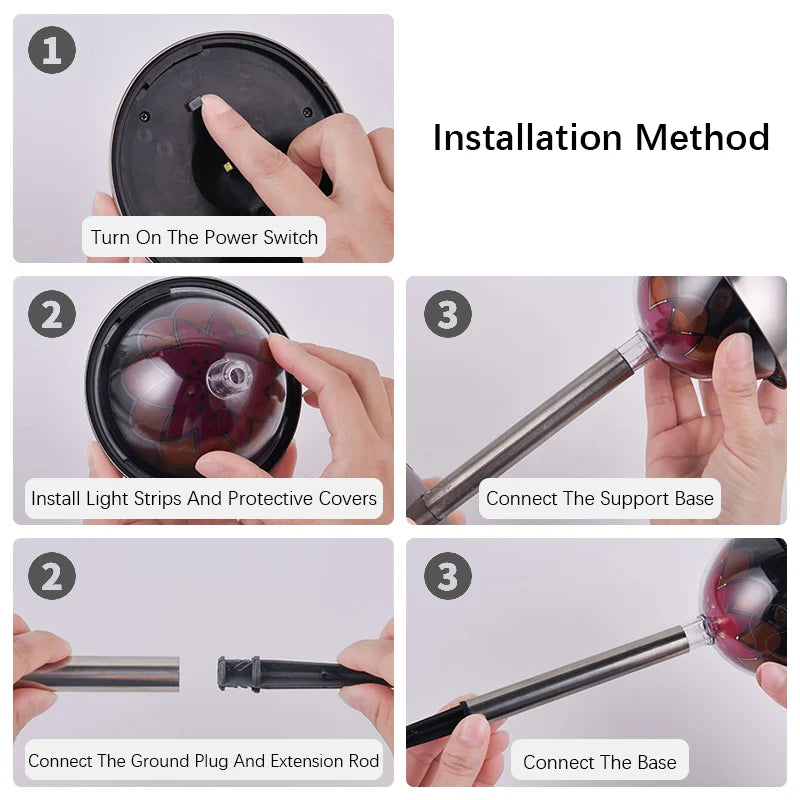 1

Turn On The Power Switch

Installation Method

2

Install Light Strips And Protective Covers

3

Connect The Support Base

2

Connect The Ground Plug And Extension Rod

3

Connect The Base