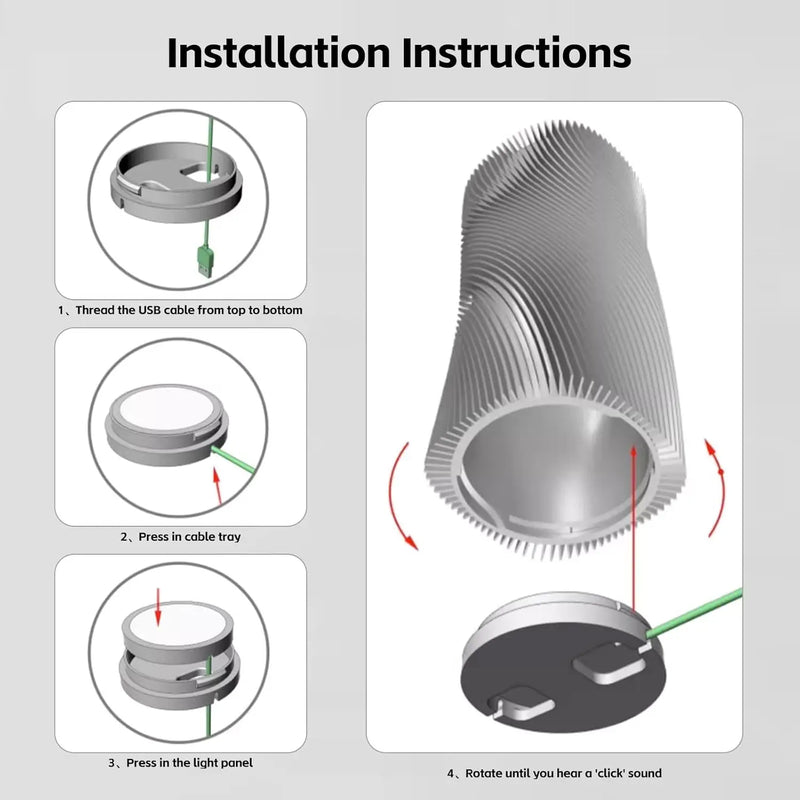 Installation Instructions

1、Thread the USB cable from top to bottom

2、Press in cable tray

3、Press in the light panel

4、Rotate until you hear a 'click' sound