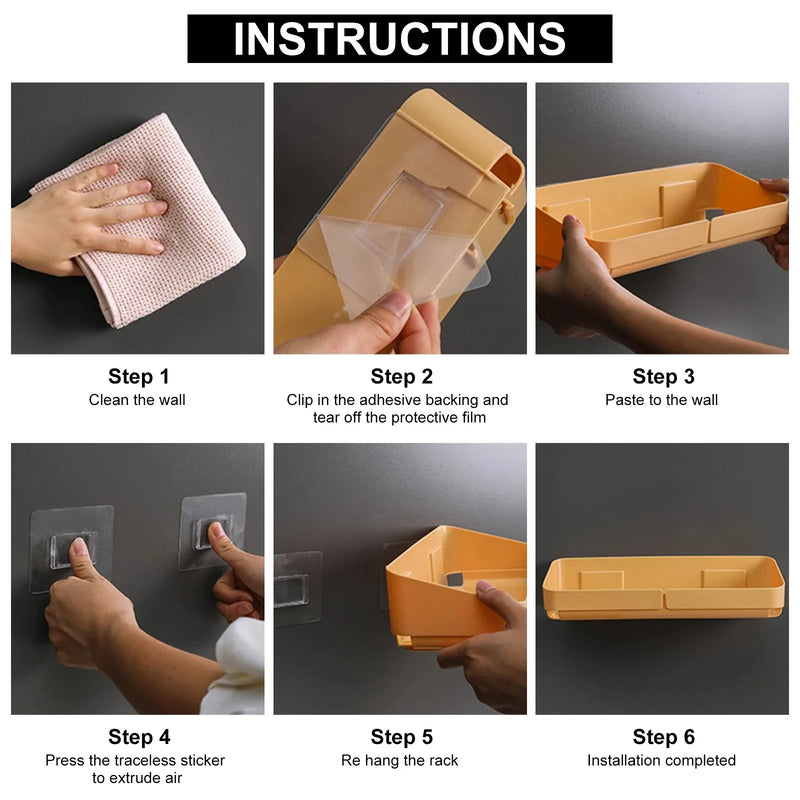 INSTRUCTIONS

Step 1
Clean the wall

Step 2
Clip in the adhesive backing and tear off the protective film

Step 3
Paste to the wall

Step 4
Press the traceless sticker to extrude air

Step 5
Re hang the rack

Step 6
Installation completed