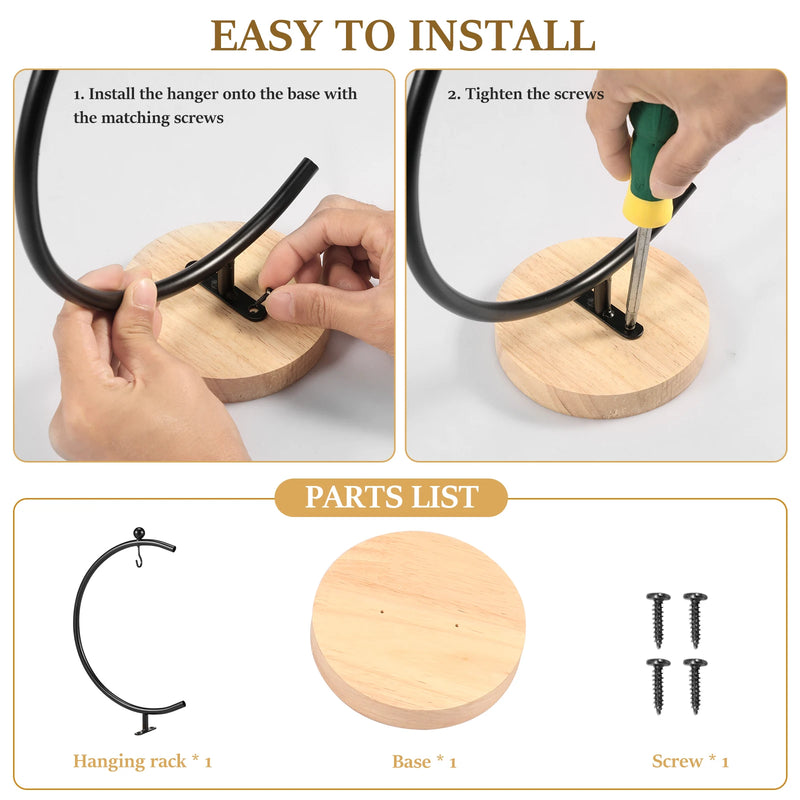 EASY TO INSTALL

1. Install the hanger onto the base with the matching screws

2. Tighten the screws

PARTS LIST

Hanging rack * 1

Base * 1

Screw * 1