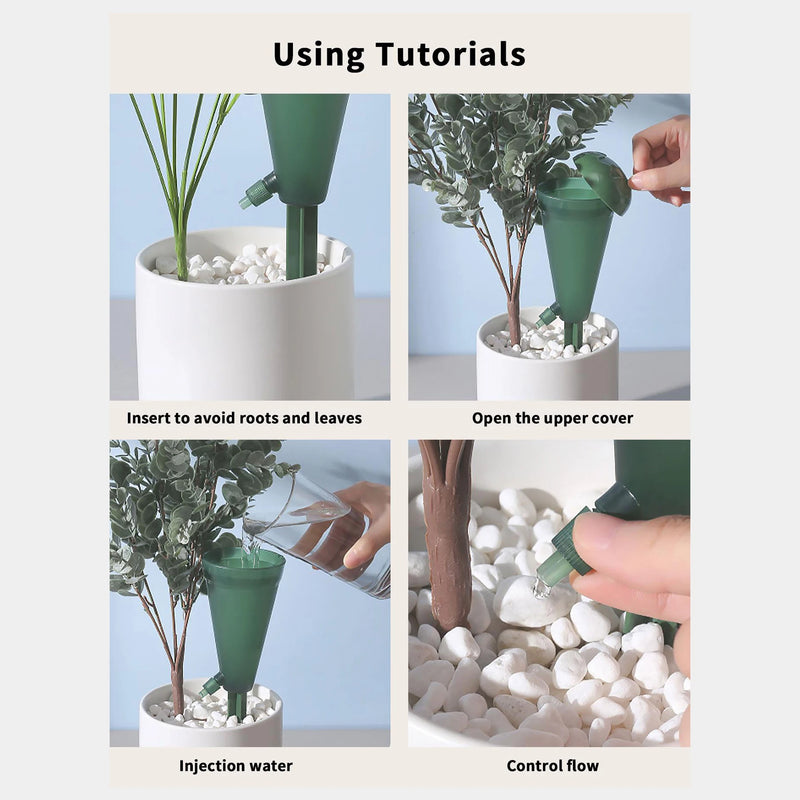 Using Tutorials

Insert to avoid roots and leaves

Open the upper cover

Injection water

Control flow