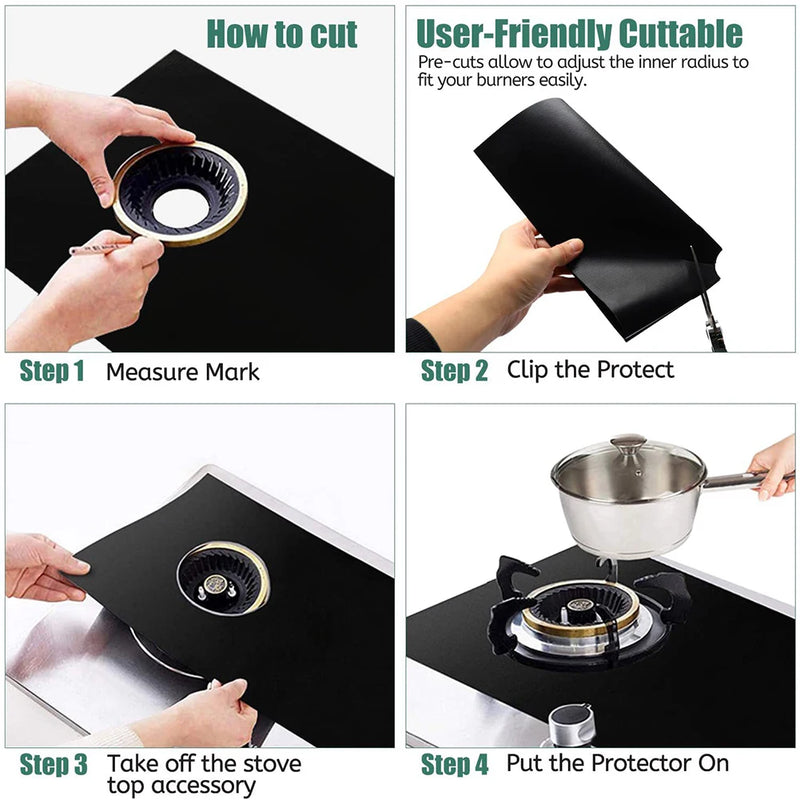 How to cut

User-Friendly Cuttable

Pre-cuts allow to adjust the inner radius to fit your burners easily.

Step 1 Measure Mark

Step 2 Clip the Protect

Step 3 Take off the stove top accessory

Step 4 Put the Protector On