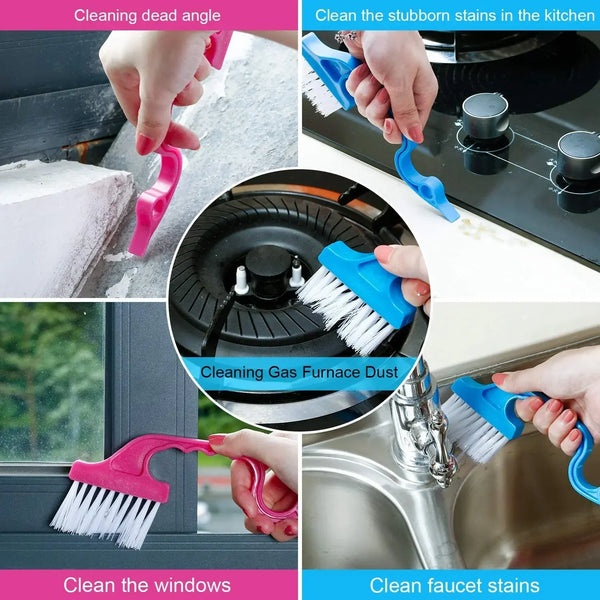 Cleaning dead angle

Clean the stubborn stains in the kitchen

Cleaning Gas Furnace Dust

Clean the windows

Clean faucet stains