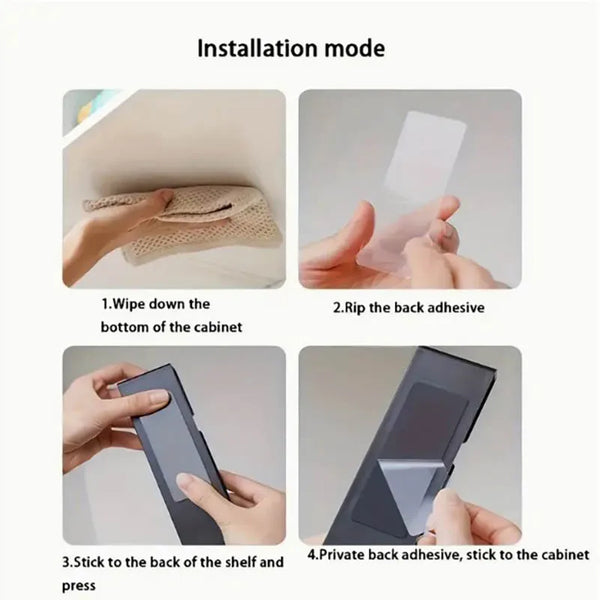 Installation mode

1.Wipe down the bottom of the cabinet

2.Rip the back adhesive

3.Stick to the back of the shelf and press

4.Private back adhesive, stick to the cabinet