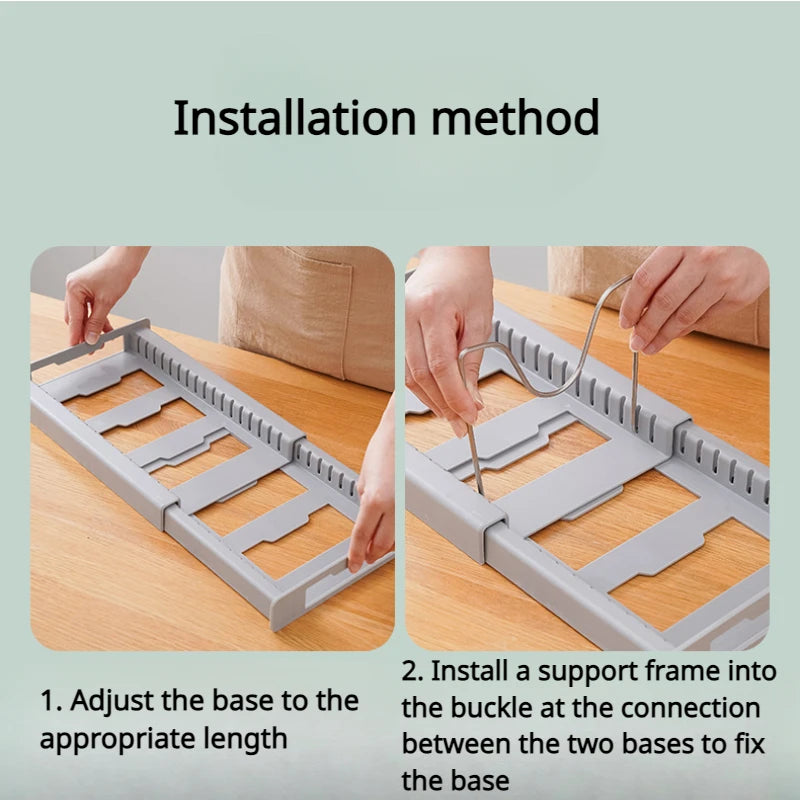 Installation method

1. Adjust the base to the appropriate length

2. Install a support frame into the buckle at the connection between the two bases to fix the base