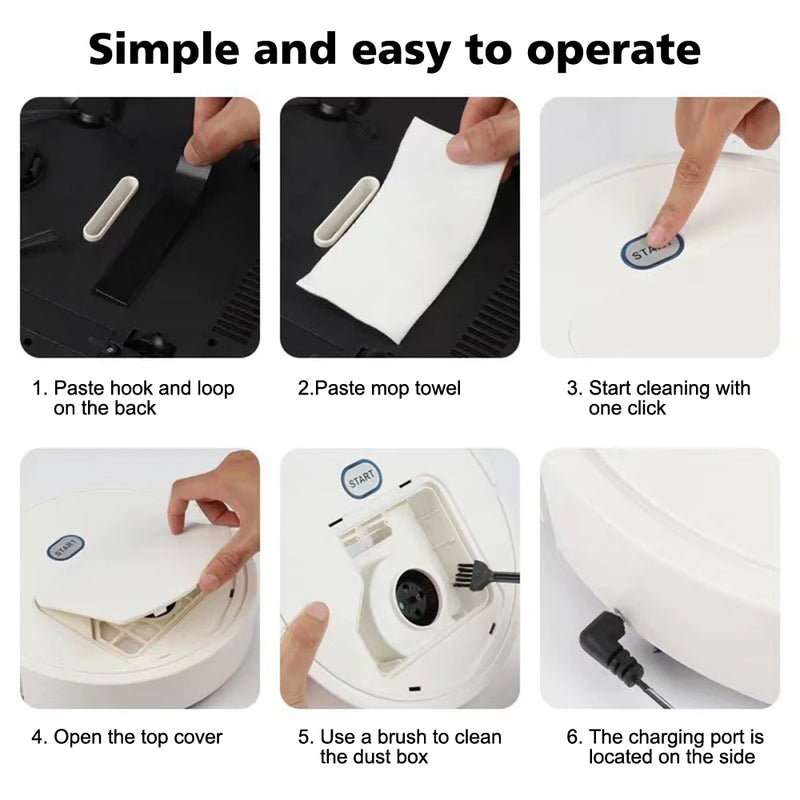 Simple and easy to operate

START

1. Paste hook and loop on the back

2.Paste mop towel

3. Start cleaning with one click

START

START

4. Open the top cover

5. Use a brush to clean the dust box

6. The charging port is located on the side