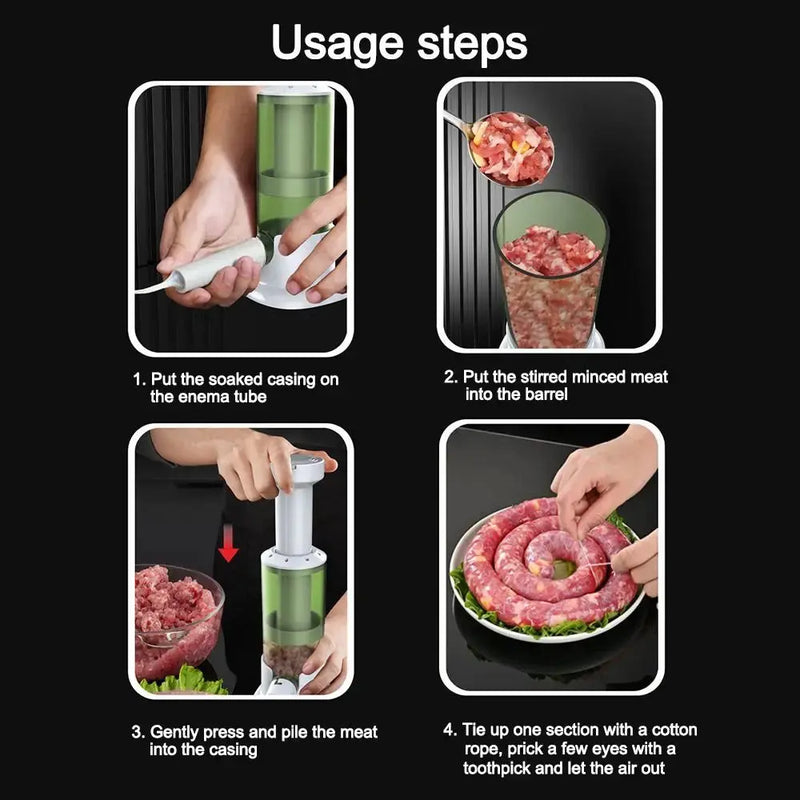 Usage steps

1. Put the soaked casing on the enema tube

2. Put the stirred minced meat into the barrel

3. Gently press and pile the meat into the casing

4. Tie up one section with a cotton rope, prick a few eyes with a toothpick and let the air out