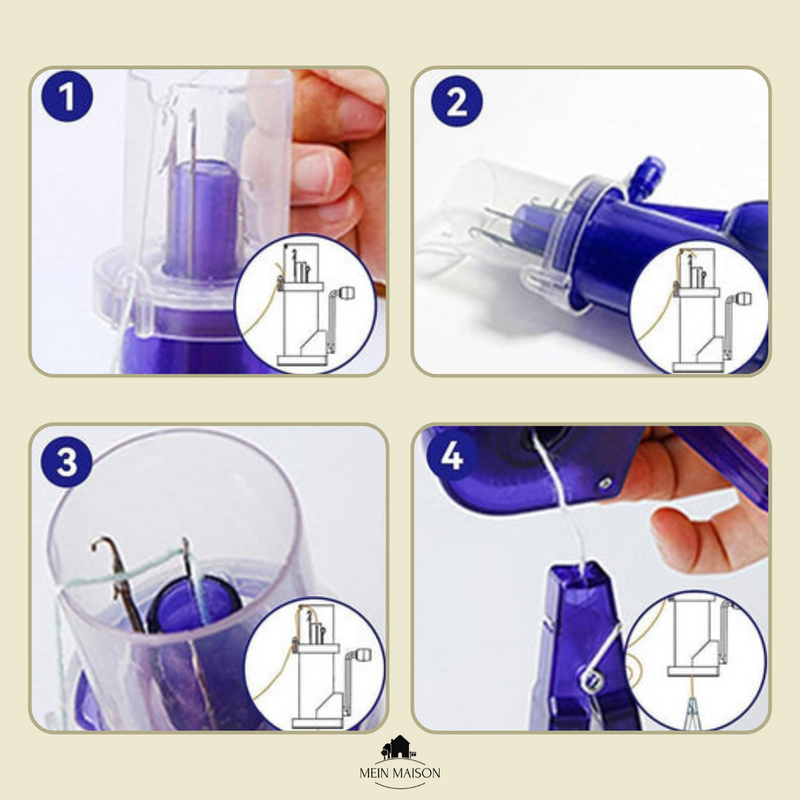 1

2

3

4

MEIN MAISON