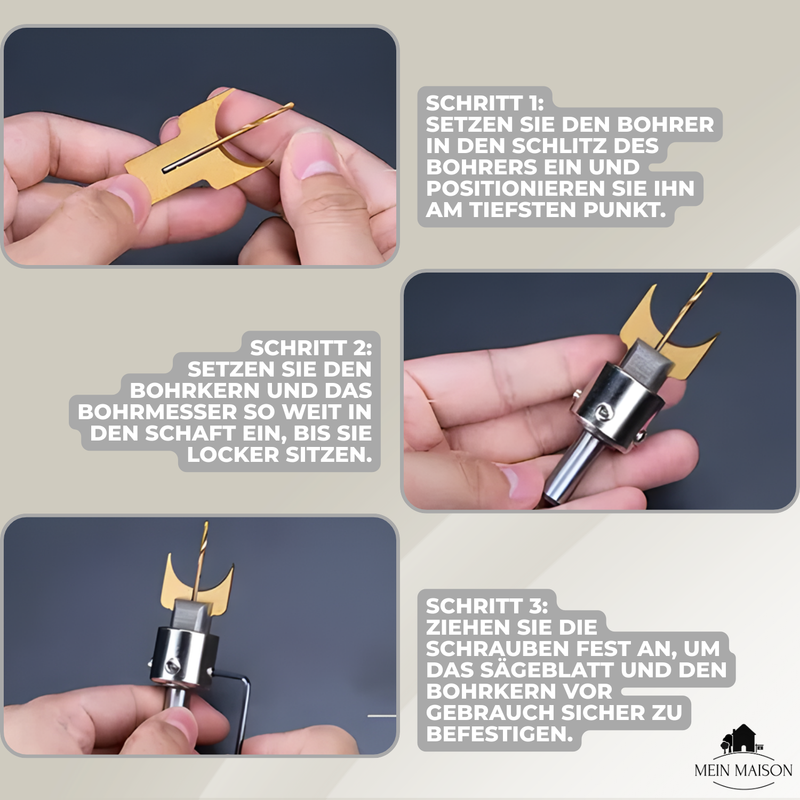 SCHRITT 1:
SETZEN SIE DEN BOHRER IN DEN SCHLITZ DES BOHRERS EIN UND POSITIONIEREN SIE IHN AM TIEFSTEN PUNKT.

SCHRITT 2:
SETZEN SIE DEN BOHRKERN UND DAS BOHRMESSER SO WEIT IN DEN SCHAFT EIN, BIS SIE LOCKER SITZEN.

SCHRITT 3:
ZIEHEN SIE DIE SCHRAUBEN FEST AN, UM DAS SÄGEBLATT UND DEN BOHRKERN VOR GEBRAUCH SICHER ZU BEFESTIGEN.

MEIN MAISON