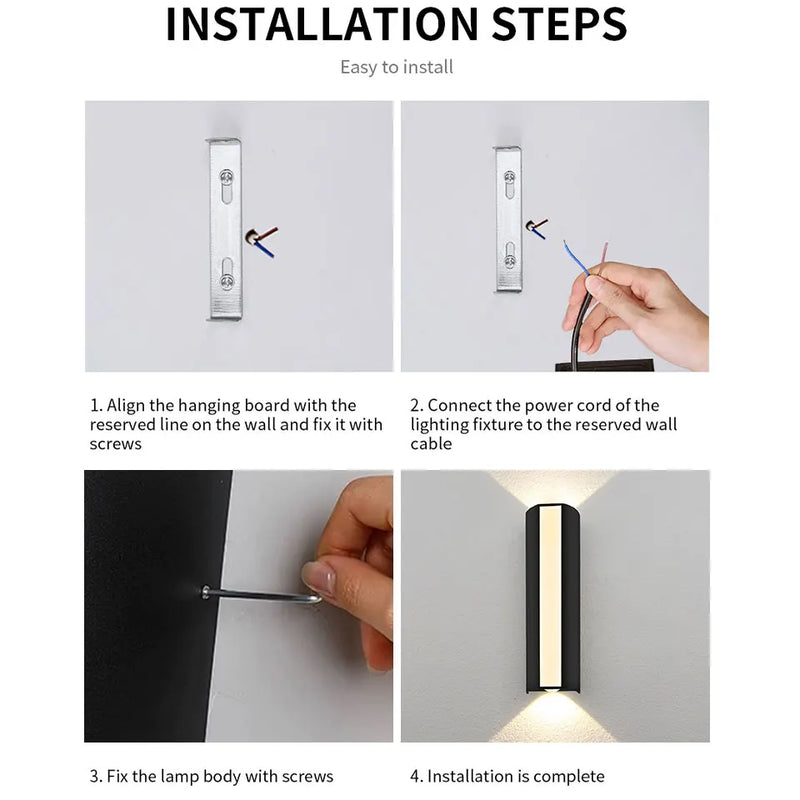 INSTALLATION STEPS

Easy to install

1. Align the hanging board with the reserved line on the wall and fix it with screws

2. Connect the power cord of the lighting fixture to the reserved wall cable

3. Fix the lamp body with screws

4. Installation is complete