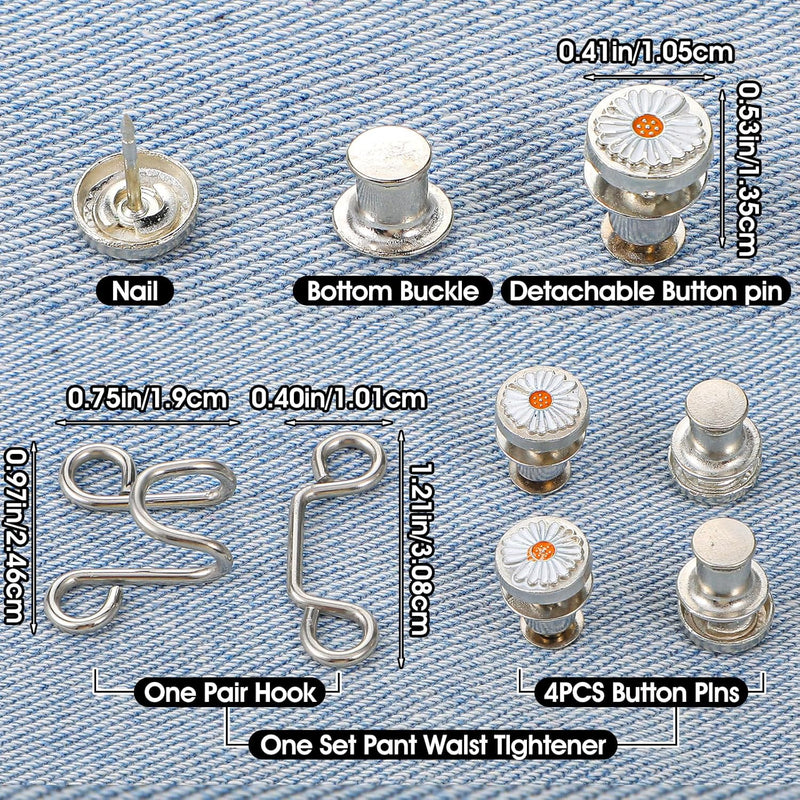 0.41in/1.05cm

0.53in/1.35cm

Nail

Bottom Buckle

Detachable Button pin

0.75in/1.9cm

0.40in/1.01cm

0.97in/2.46cm

1.21in/3.08cm

One Pair Hook

4PCS Button Pins

One Set Pant Waist Tightener