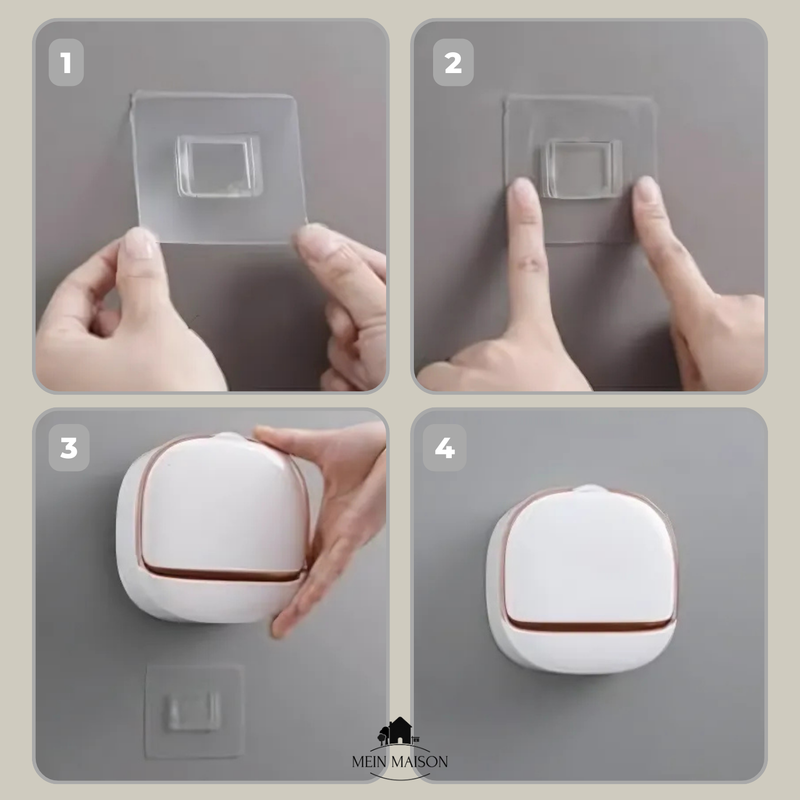 1

2

3

4

MEIN MAISON