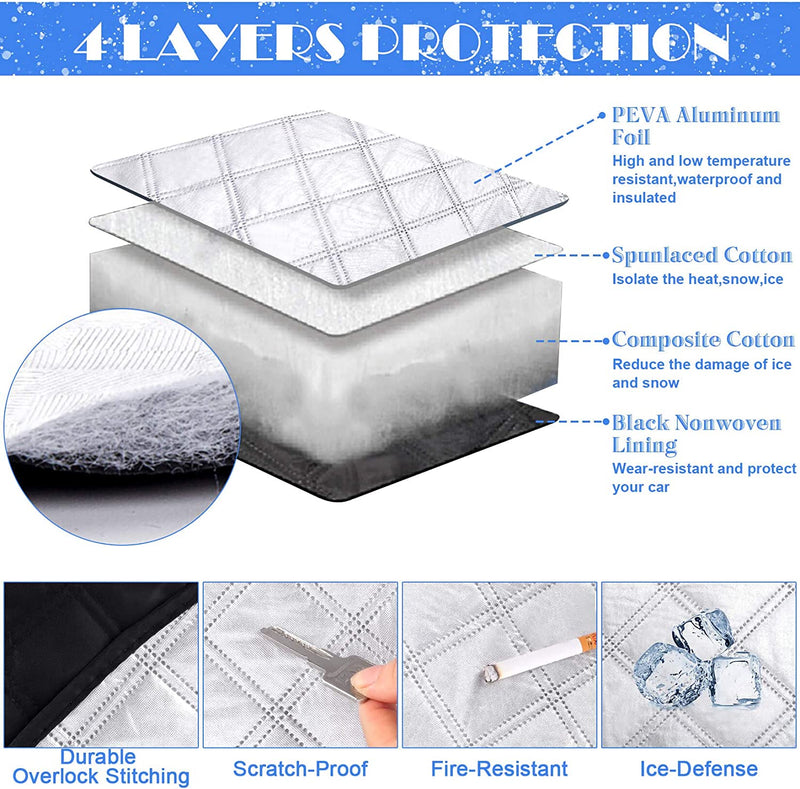 4 LAYERS PROTECTION

PEVA Aluminum Foil
High and low temperature resistant,waterproof and insulated

Spunlaced Cotton
Isolate the heat,snow,ice

Composite Cotton
Reduce the damage of ice and snow

Black Nonwoven Lining
Wear-resistant and protect your car

Durable Overlock Stitching

Scratch-Proof

Fire-Resistant

Ice-Defense