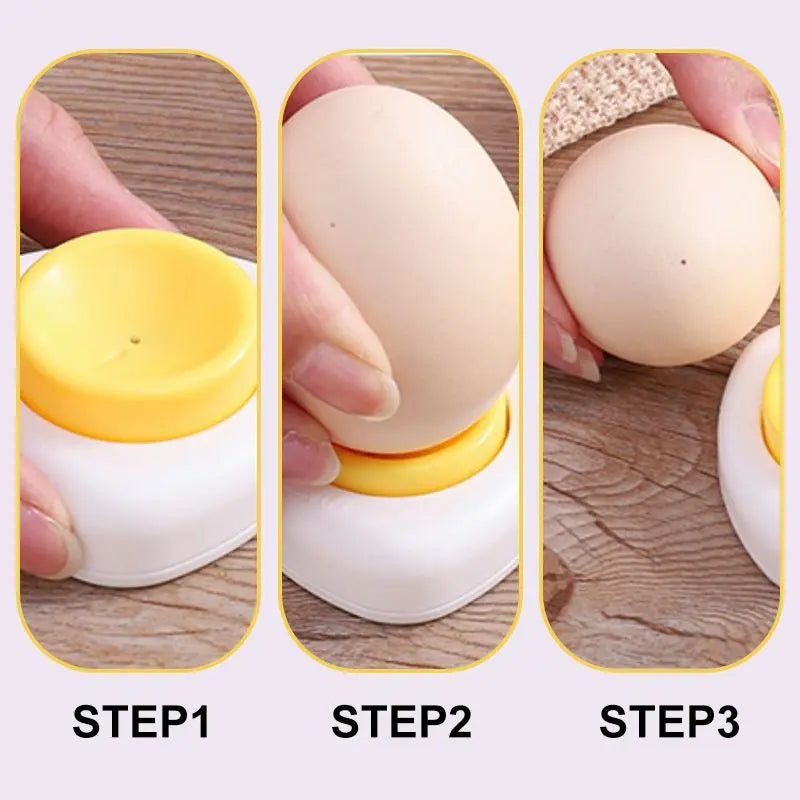 STEP1

STEP2

STEP3