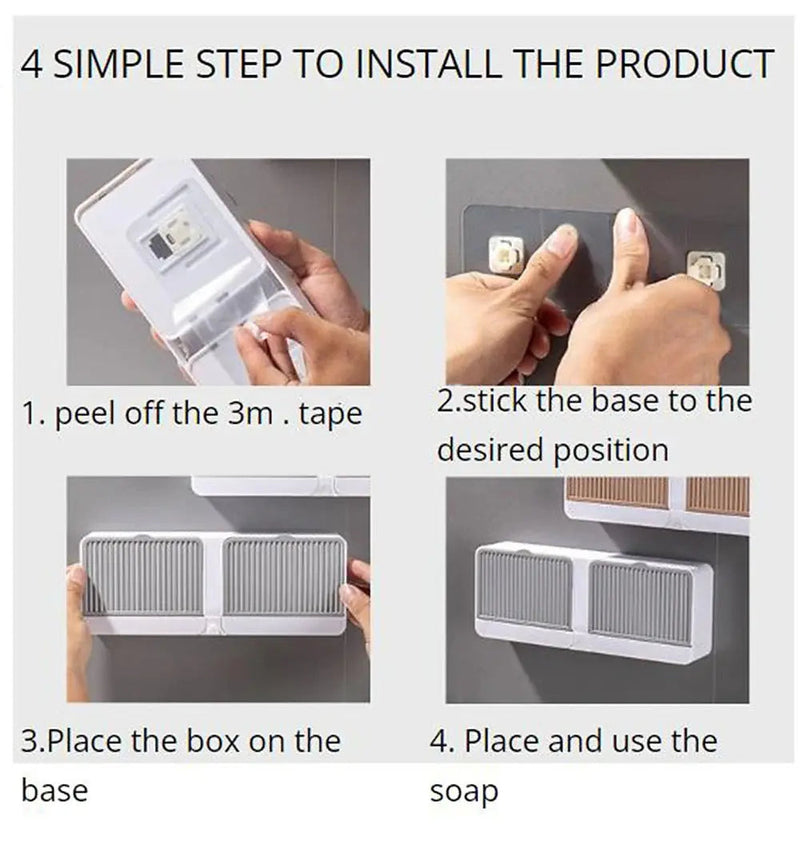 4 SIMPLE STEP TO INSTALL THE PRODUCT

1. peel off the 3m . tape

2.stick the base to the desired position

3.Place the box on the base

4. Place and use the soap