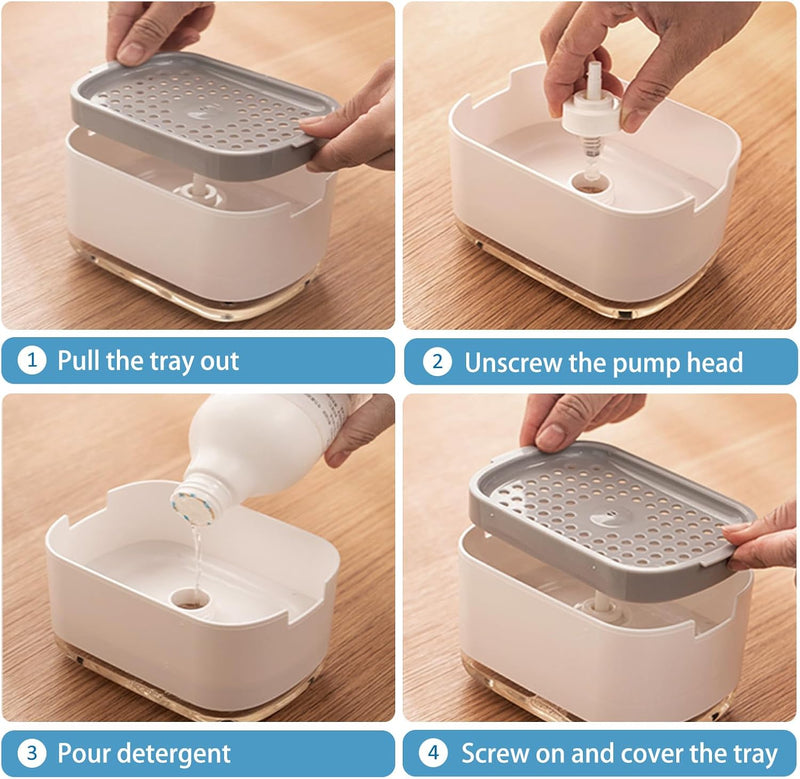 1 Pull the tray out

2 Unscrew the pump head

3 Pour detergent

4 Screw on and cover the tray