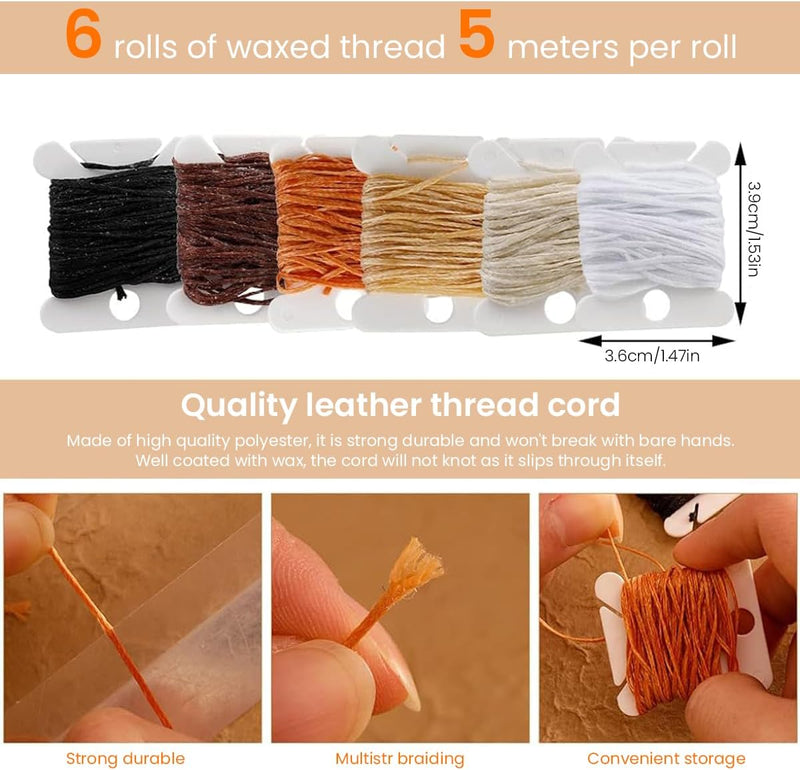 6 rolls of waxed thread 5 meters per roll

3.9cm/1.53in

3.6cm/1.47in

Quality leather thread cord

Made of high quality polyester, it is strong durable and won't break with bare hands. Well coated with wax, the cord will not knot as it slips through itself.

Strong durable

Multistr braiding

Convenient storage