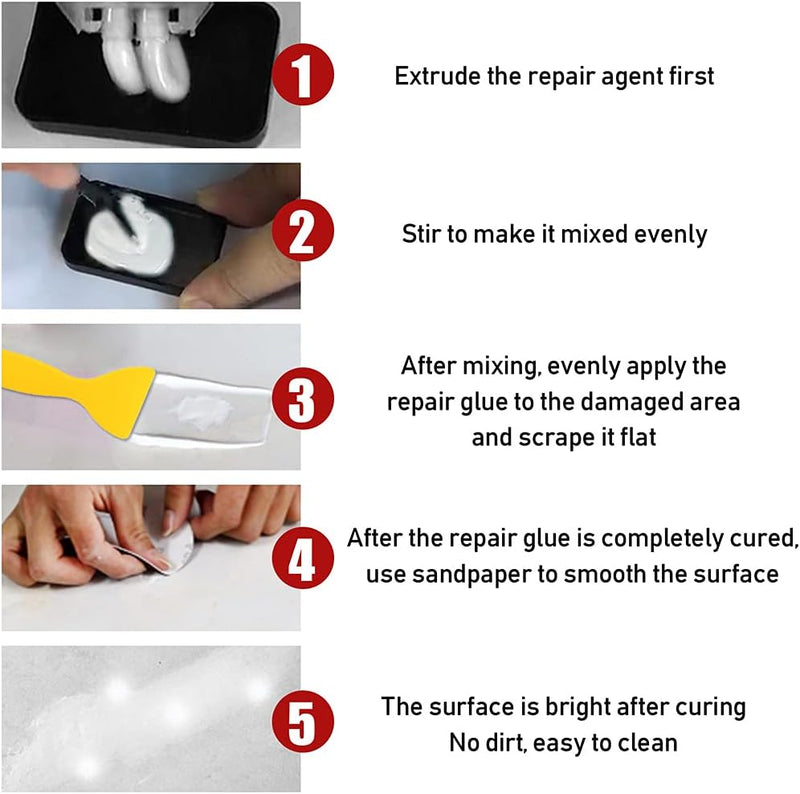 1
Extrude the repair agent first

2
Stir to make it mixed evenly

3
After mixing, evenly apply the repair glue to the damaged area and scrape it flat

4
After the repair glue is completely cured, use sandpaper to smooth the surface

5
The surface is bright after curing
No dirt, easy to clean