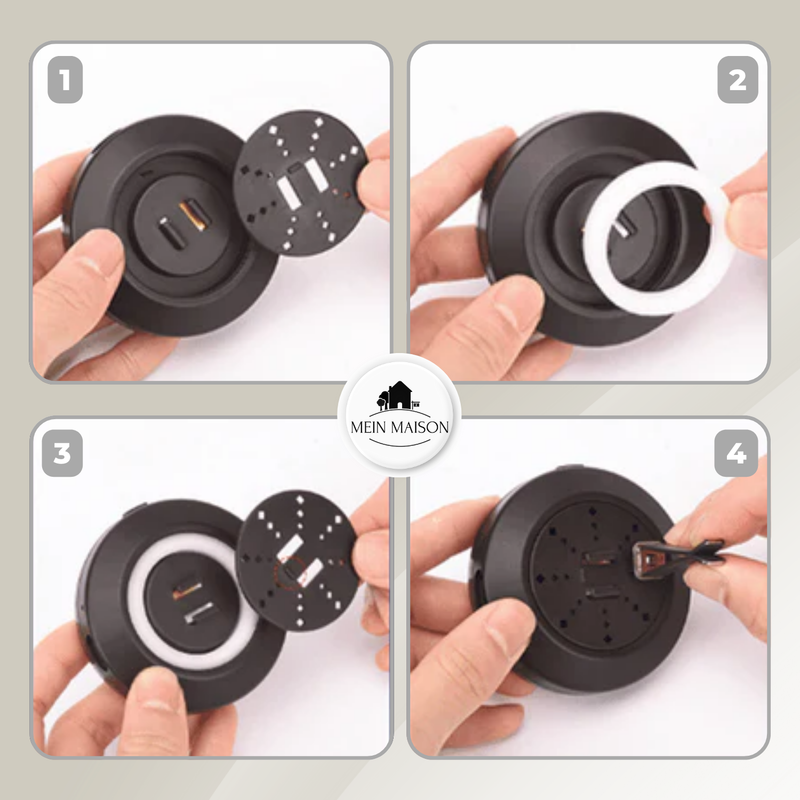 1

2

MEIN MAISON

3

4