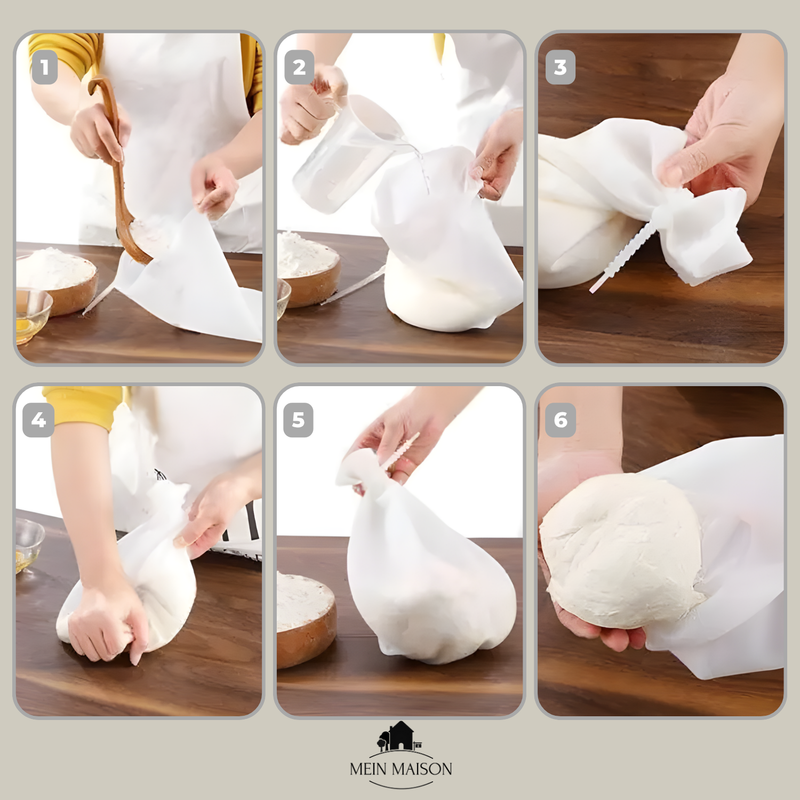 1

2

3

4

5

6

MEIN MAISON