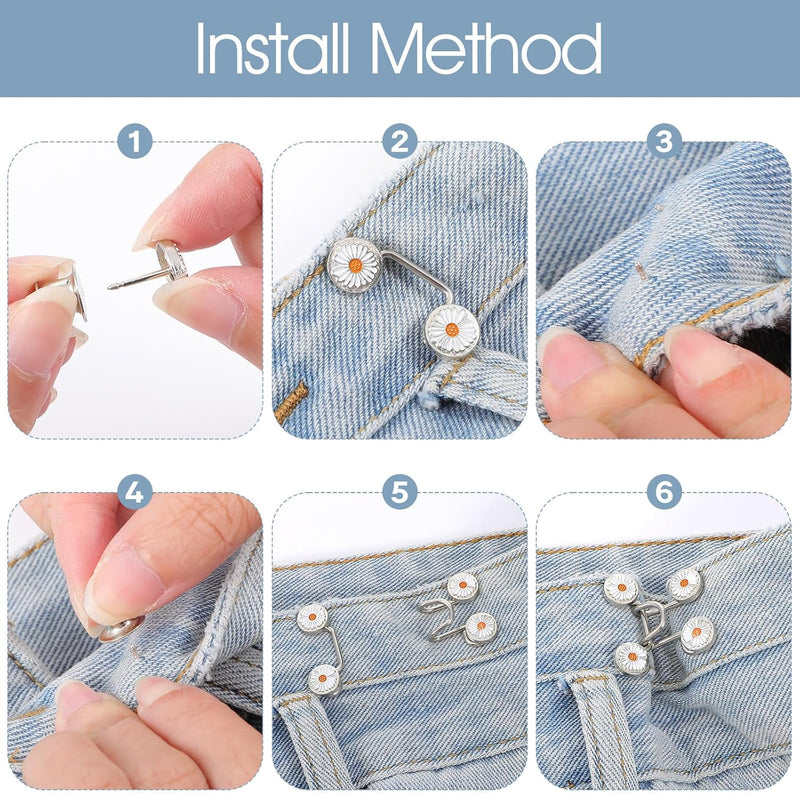 Install Method

1

2

3

4

5

6