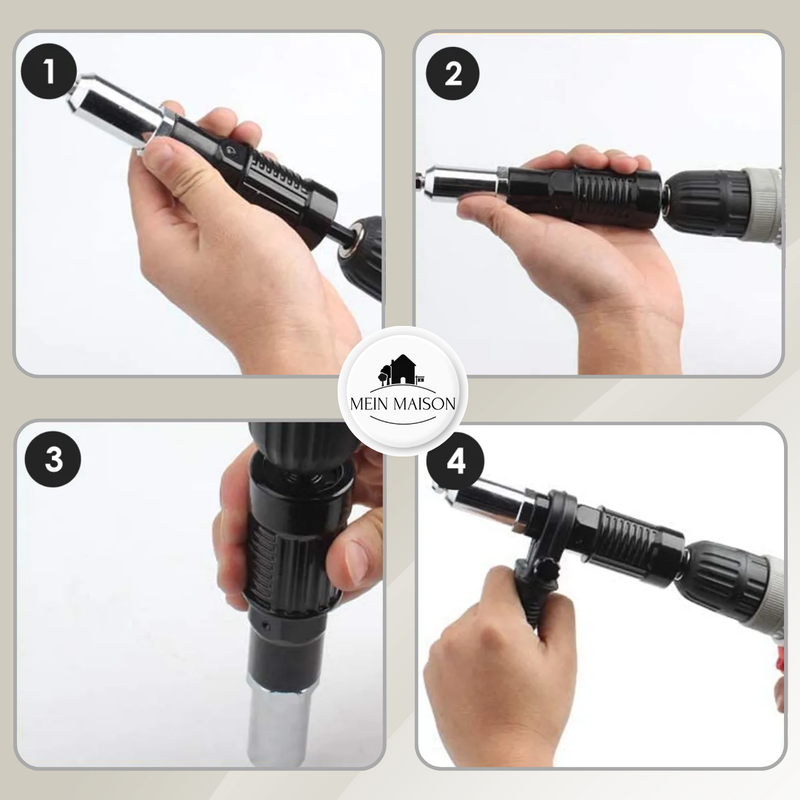 1

2

MEIN MAISON

3

4