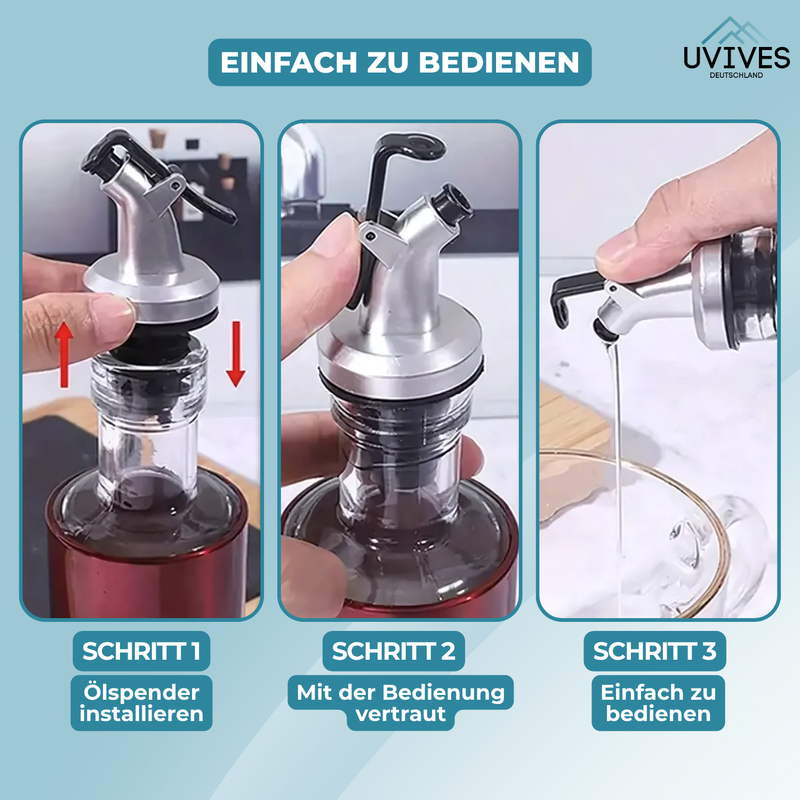 EINFACH ZU BEDIENEN

UVIVES
DEUTSCHLAND

SCHRITT 1
Ölspender installieren

SCHRITT 2
Mit der Bedienung vertraut

SCHRITT 3
Einfach zu bedienen