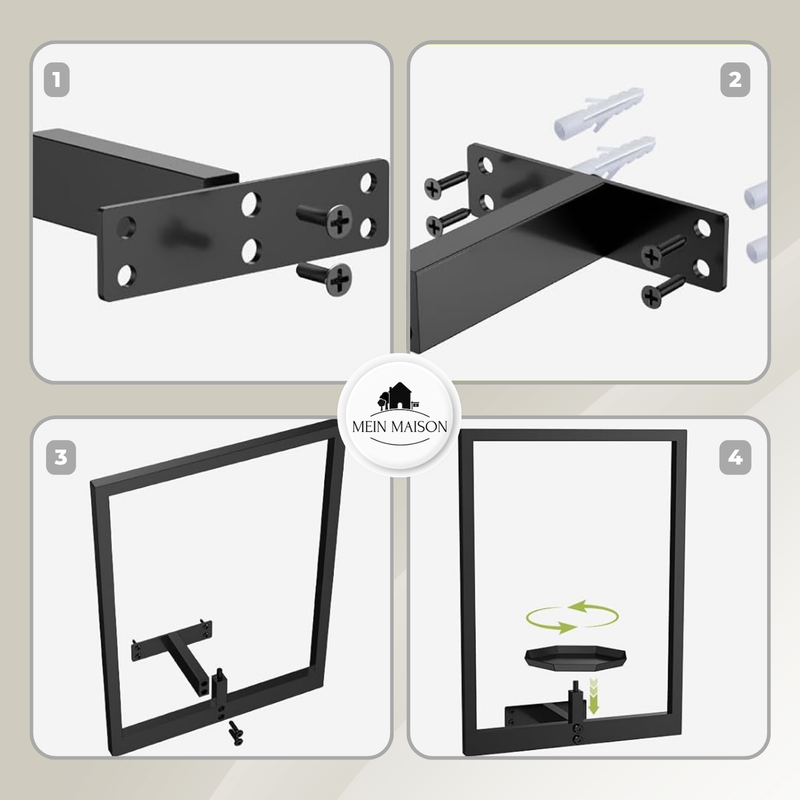 1

2

MEIN MAISON

3

4