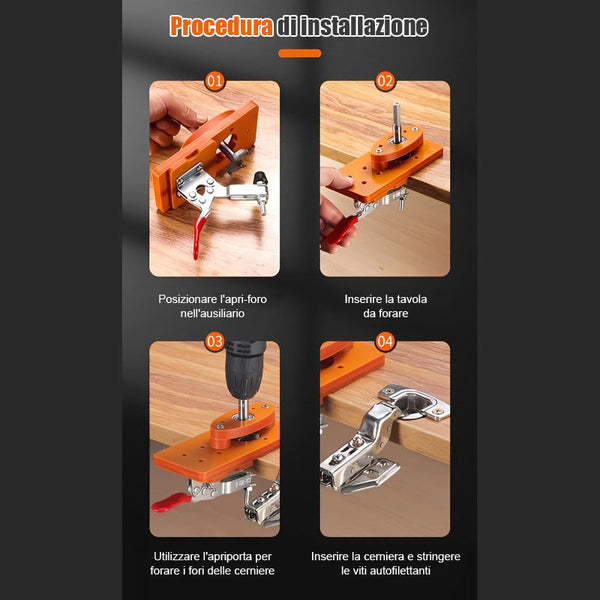 Procedura di installazione

01

Posizionare l'apri-foro nell'ausiliario

02

Inserire la tavola da forare

03

Utilizzare l'apriporta per forare i fori delle cerniere

04

Inserire la cerniera e stringere le viti autofilettanti