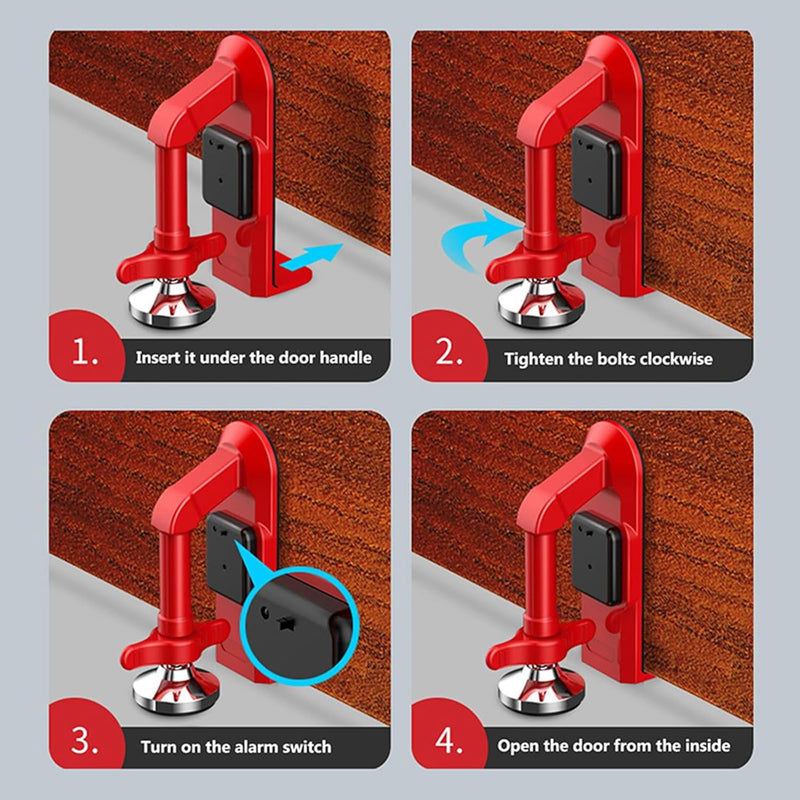 1. Insert it under the door handle

2. Tighten the bolts clockwise

3. Turn on the alarm switch

4. Open the door from the inside