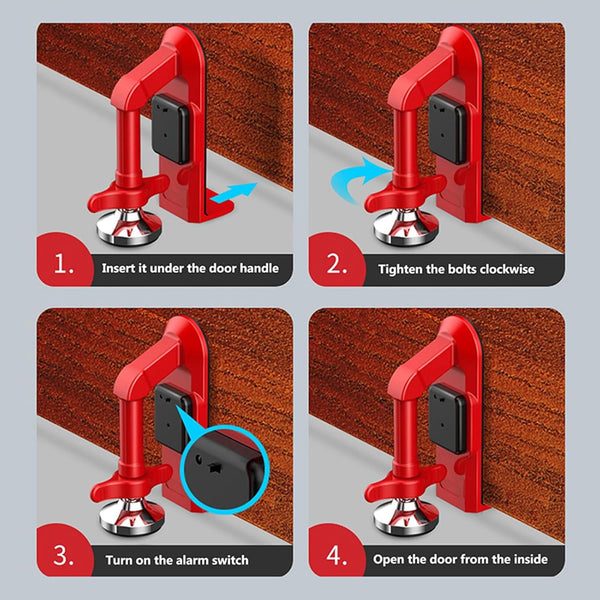 1. Insert it under the door handle

2. Tighten the bolts clockwise

3. Turn on the alarm switch

4. Open the door from the inside