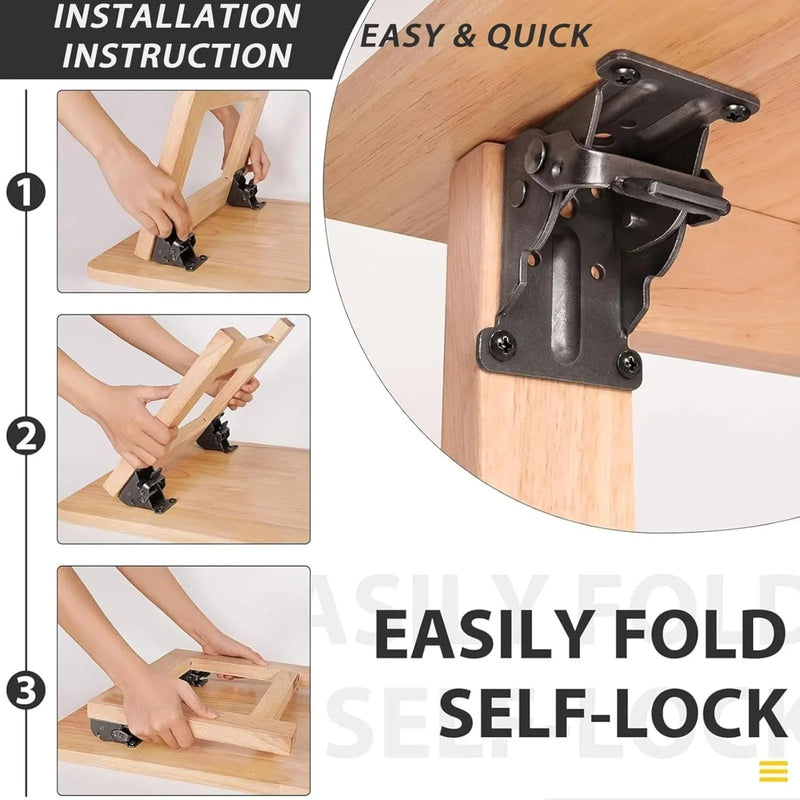 INSTALLATION INSTRUCTION

EASY & QUICK

1

2

3

EASILY FOLD
SELF-LOCK