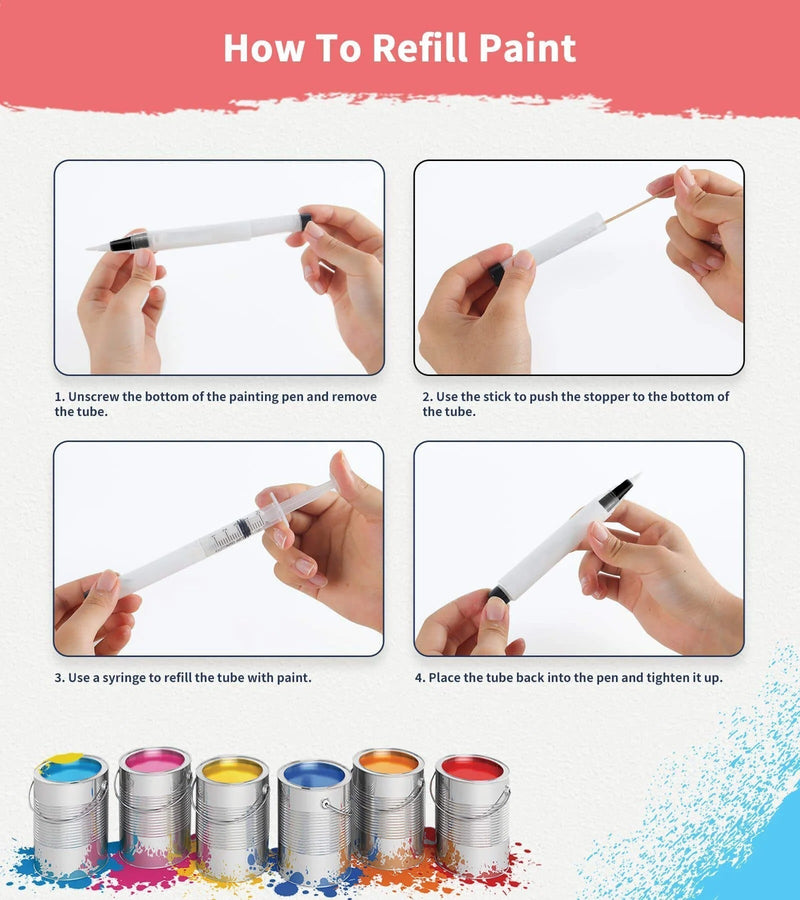 How To Refill Paint

1. Unscrew the bottom of the painting pen and remove the tube.

2. Use the stick to push the stopper to the bottom of the tube.

3. Use a syringe to refill the tube with paint.

4. Place the tube back into the pen and tighten it up.