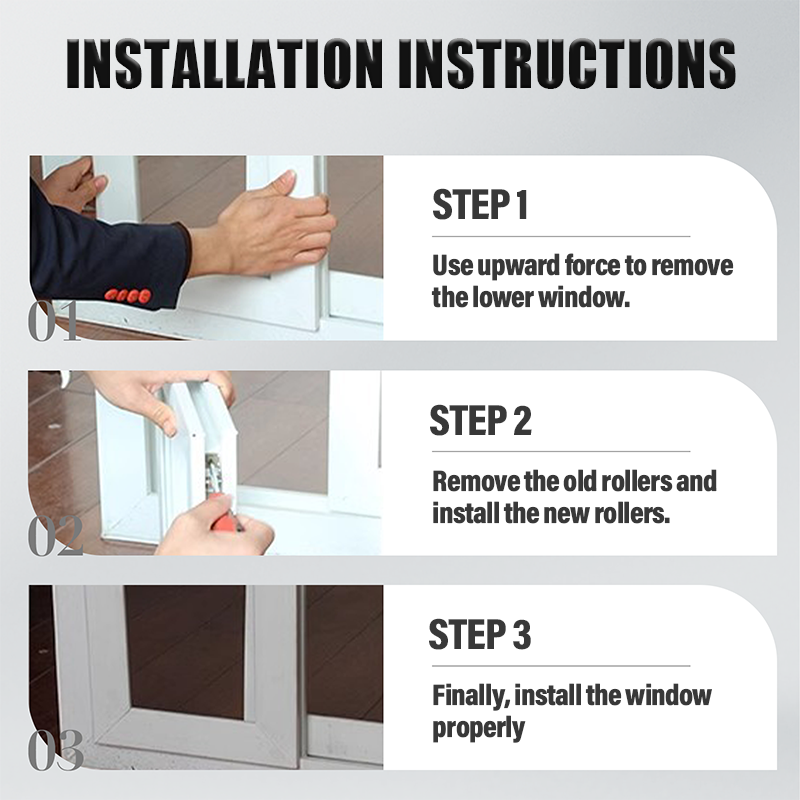 INSTALLATION INSTRUCTIONS

01

STEP 1

Use upward force to remove the lower window.

02

STEP 2

Remove the old rollers and install the new rollers.

03

STEP 3

Finally, install the window properly